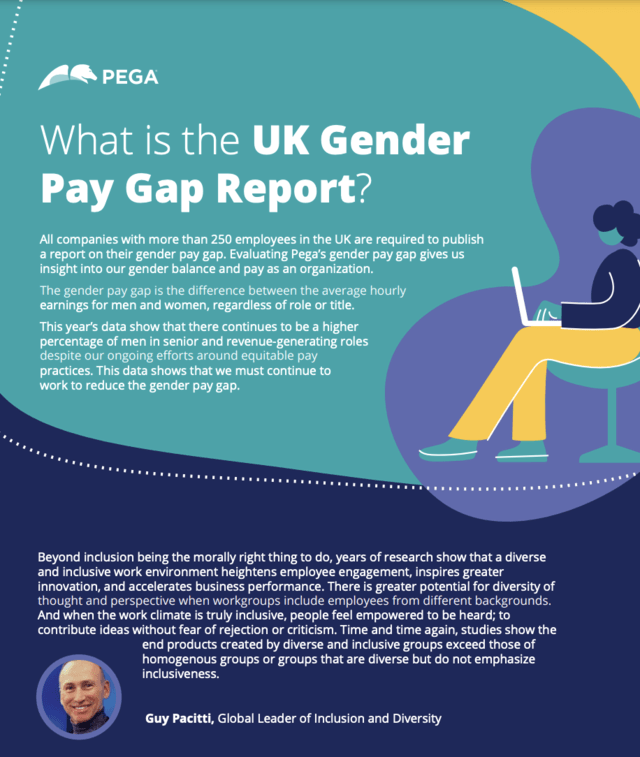 PEGA

What is the UK Gender Pay Gap Report?

All companies with more than 250 employees in the UK are required to publish a report on their gender pay gap. Evaluating Pega's gender pay gap gives us insight into our gender balance and pay as an organization.

The gender pay gap is the difference between the average hourly earnings for men and women, regardless of role or title.

This year's data show that there continues to be a higher percentage of men in senior and revenue-generating roles despite our ongoing efforts around equitable pay practices. This data shows that we must continue to work to reduce the gender pay gap.

Beyond inclusion being the morally right thing to do, years of research show that a diverse and inclusive work environment heightens employee engagement, inspires greater innovation, and accelerates business performance. There is greater potential for diversity of thought and perspective when workgroups include employees from different backgrounds. And when the work climate is truly inclusive, people feel empowered to be heard; to contribute ideas without fear of rejection or criticism. Time and time again, studies show the end products created by diverse and inclusive groups exceed those of homogenous groups or groups that are diverse but do not emphasize inclusiveness.

Guy Pacitti, Global Leader of Inclusion and Diversity