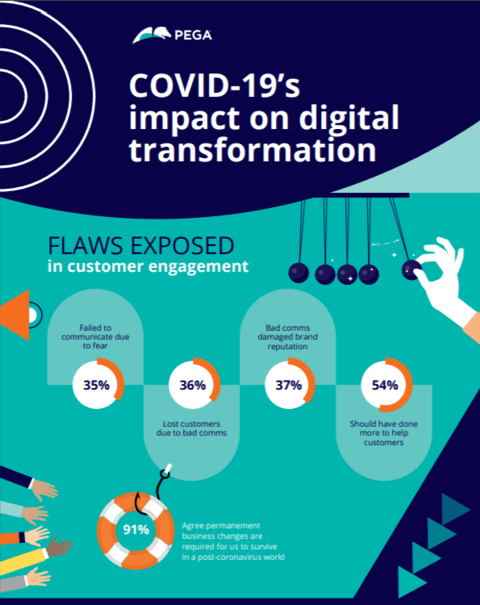 PEGA

COVID-19's impact on digital transformation

FLAWS EXPOSED
in customer engagement

Failed to communicate due to fear

35%

36%

Lost customers due to bad comms

Bad comms damaged brand reputation

37%

54%

Should have done more to help customers

91%

Agree permanement business changes are required for us to survive in a post-coronavirus world