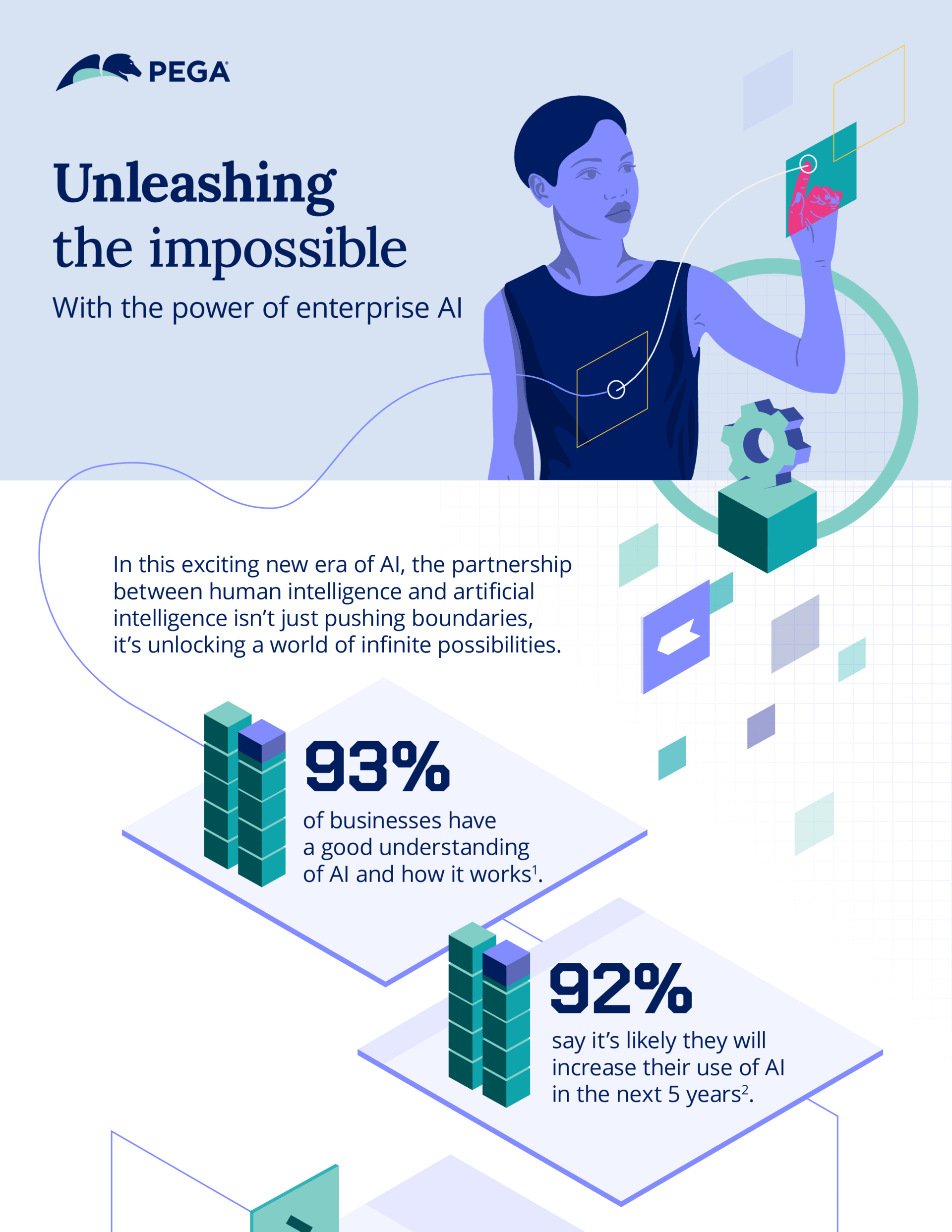 PEGA

Unleashing the impossible

With the power of enterprise AI

In this exciting new era of AI, the partnership between human intelligence and artificial intelligence isn't just pushing boundaries, it's unlocking a world of infinite possibilities.

93%

of businesses have a good understanding of AI and how it works$^1$.

92%

say it's likely they will increase their use of AI in the next 5 years$^2$.