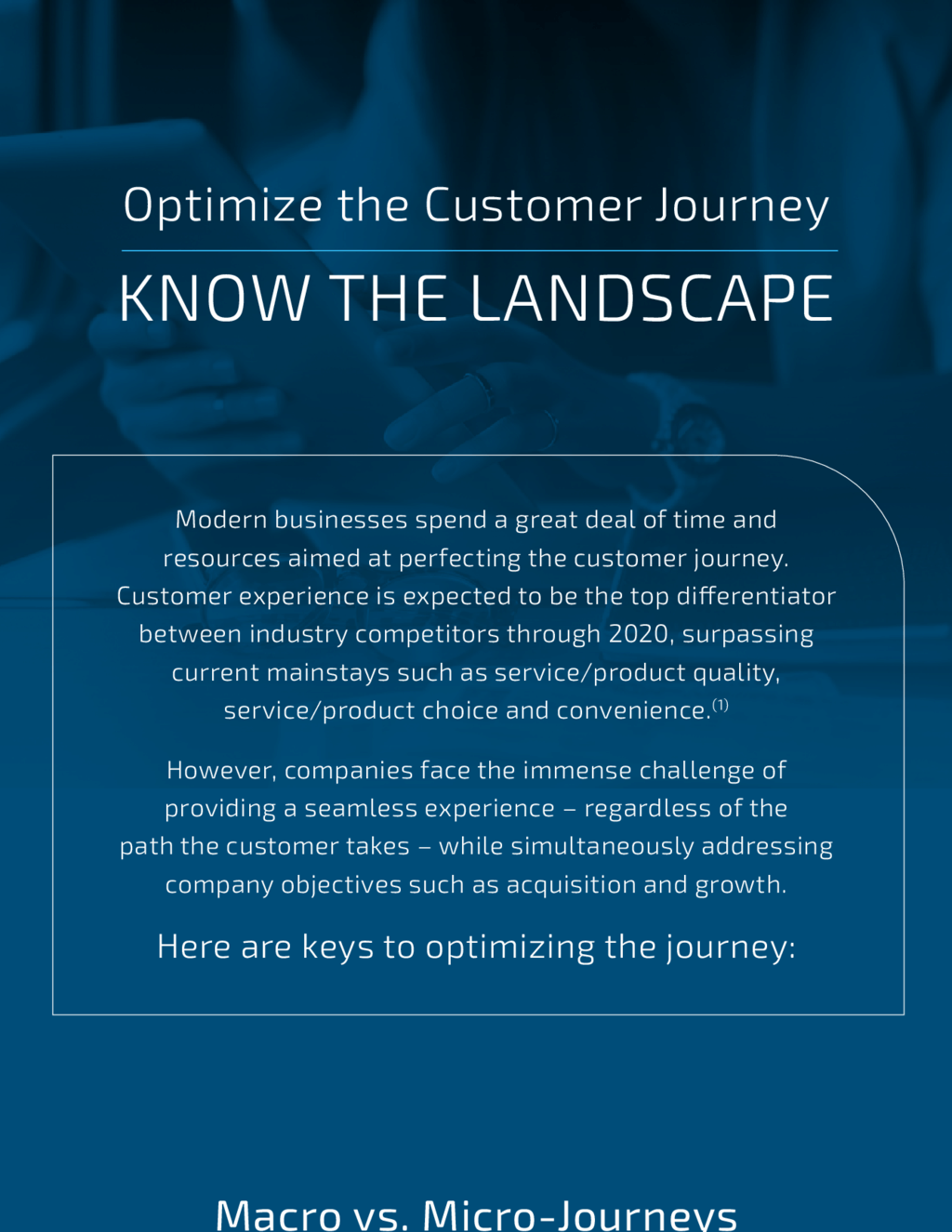 Optimize the Customer Journey

KNOW THE LANDSCAPE

Modern businesses spend a great deal of time and resources aimed at perfecting the customer journey. Customer experience is expected to be the top differentiator between industry competitors through 2020, surpassing current mainstays such as service/product quality, service/product choice and convenience.$^{(1)}$

However, companies face the immense challenge of providing a seamless experience – regardless of the path the customer takes – while simultaneously addressing company objectives such as acquisition and growth.

Here are keys to optimizing the journey:

Macro vs. Micro-Journeys