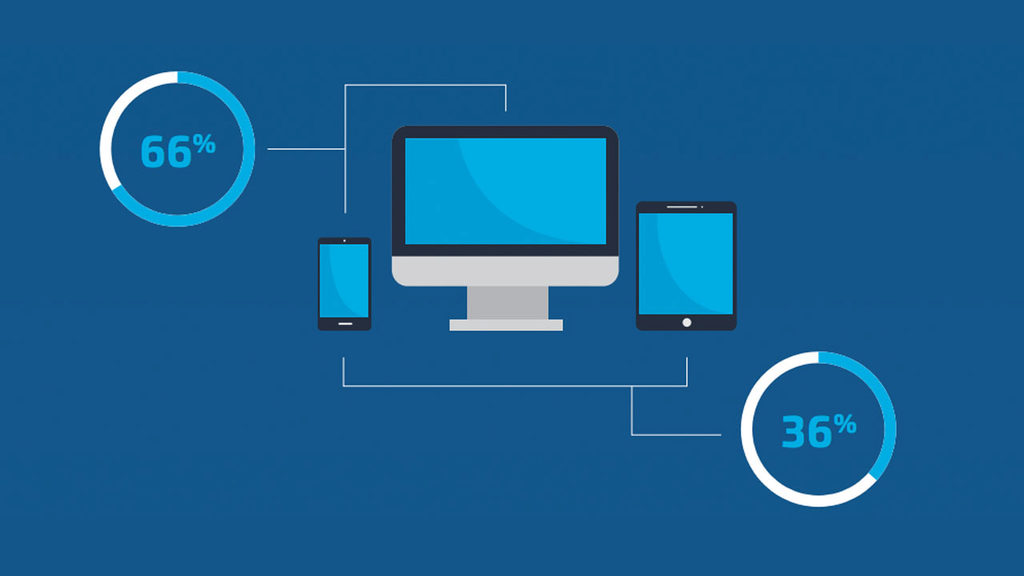 66%

36%